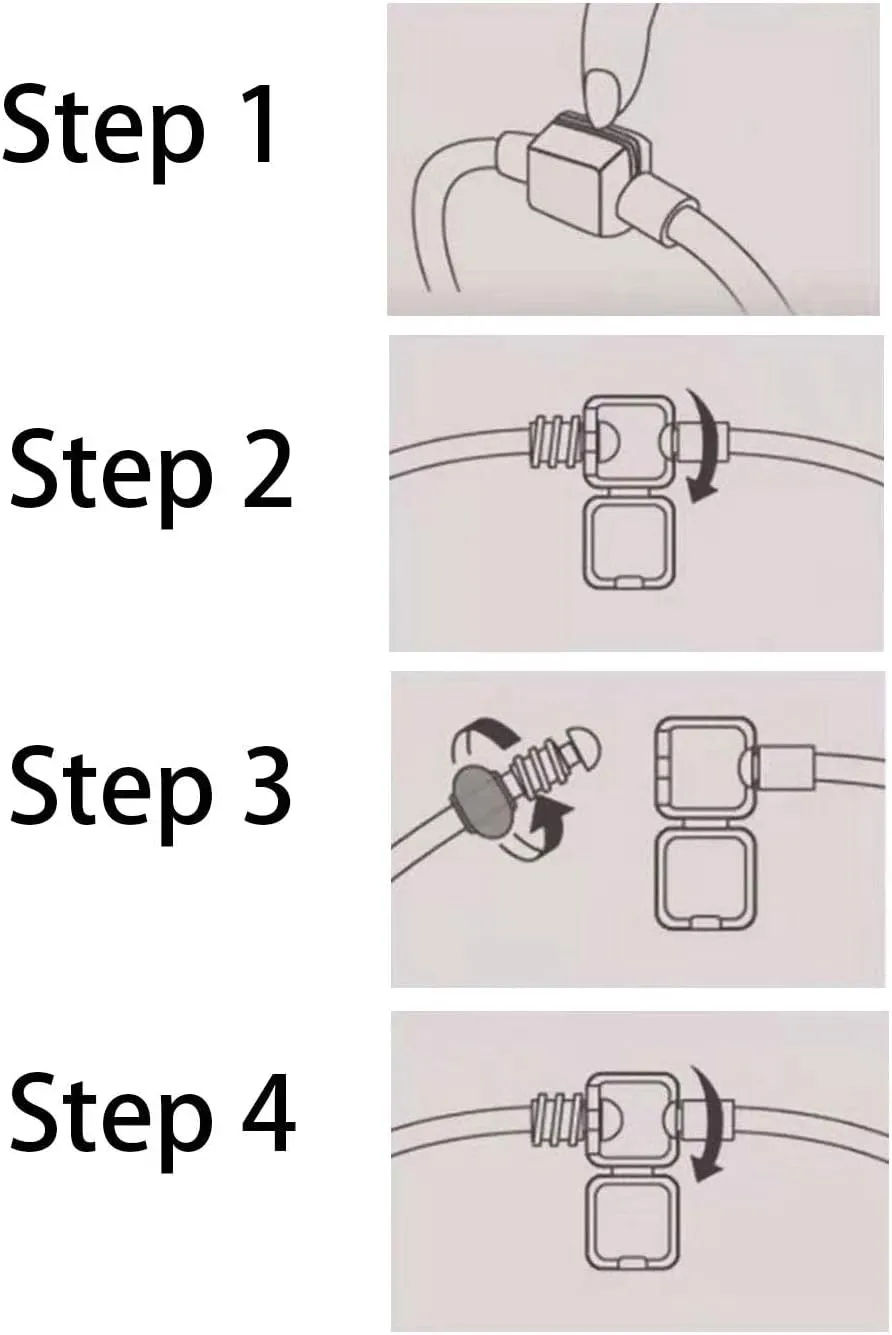 Step 1

Step 2

Step 3

Step 4